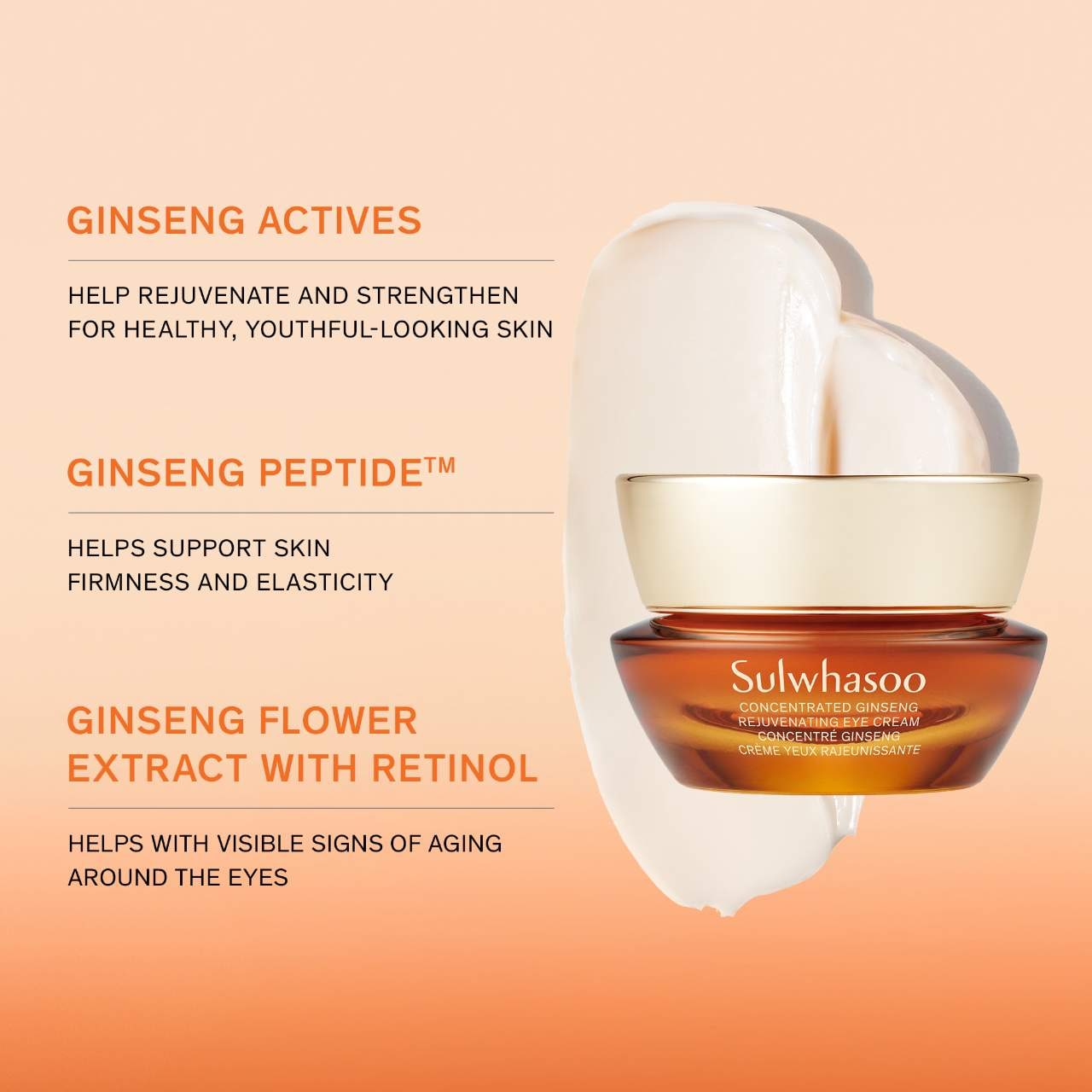 GINSENG ACTIVES

HELP REJUVENATE AND STRENGTHEN FOR HEALTHY, YOUTHFUL-LOOKING SKIN

GINSENG PEPTIDE™

HELPS SUPPORT SKIN FIRMNESS AND ELASTICITY

GINSENG FLOWER EXTRACT WITH RETINOL

HELPS WITH VISIBLE SIGNS OF AGING AROUND THE EYES

Sulwhasoo
CONCENTRATED GINSENG
REJUVENATING EYE CREAM
CONCENTRÉ GINSENG
CRÈME YEUX RAJEUNISSANTE