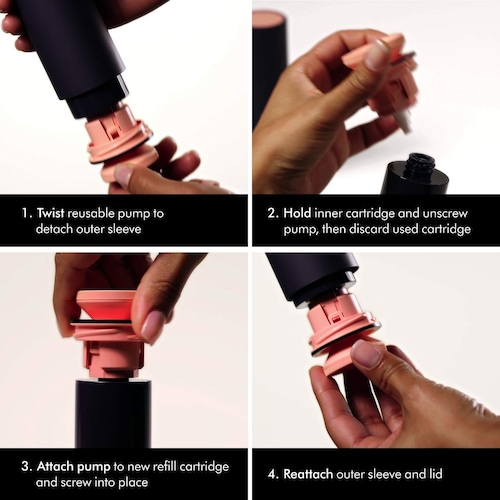 1. Twist reusable pump to detach outer sleeve

2. Hold inner cartridge and unscrew pump, then discard used cartridge

3. Attach pump to new refill cartridge and screw into place

4. Reattach outer sleeve and lid