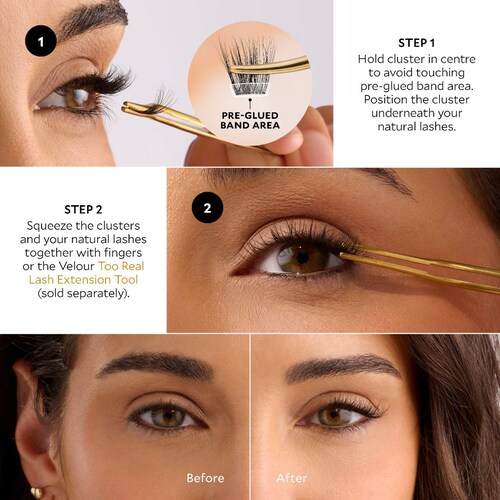 1

PRE-GLUED BAND AREA

STEP 1
Hold cluster in centre to avoid touching pre-glued band area. Position the cluster underneath your natural lashes.

STEP 2
Squeeze the clusters and your natural lashes together with fingers or the Velour Too Real Lash Extension Tool (sold separately).

2

Before

After