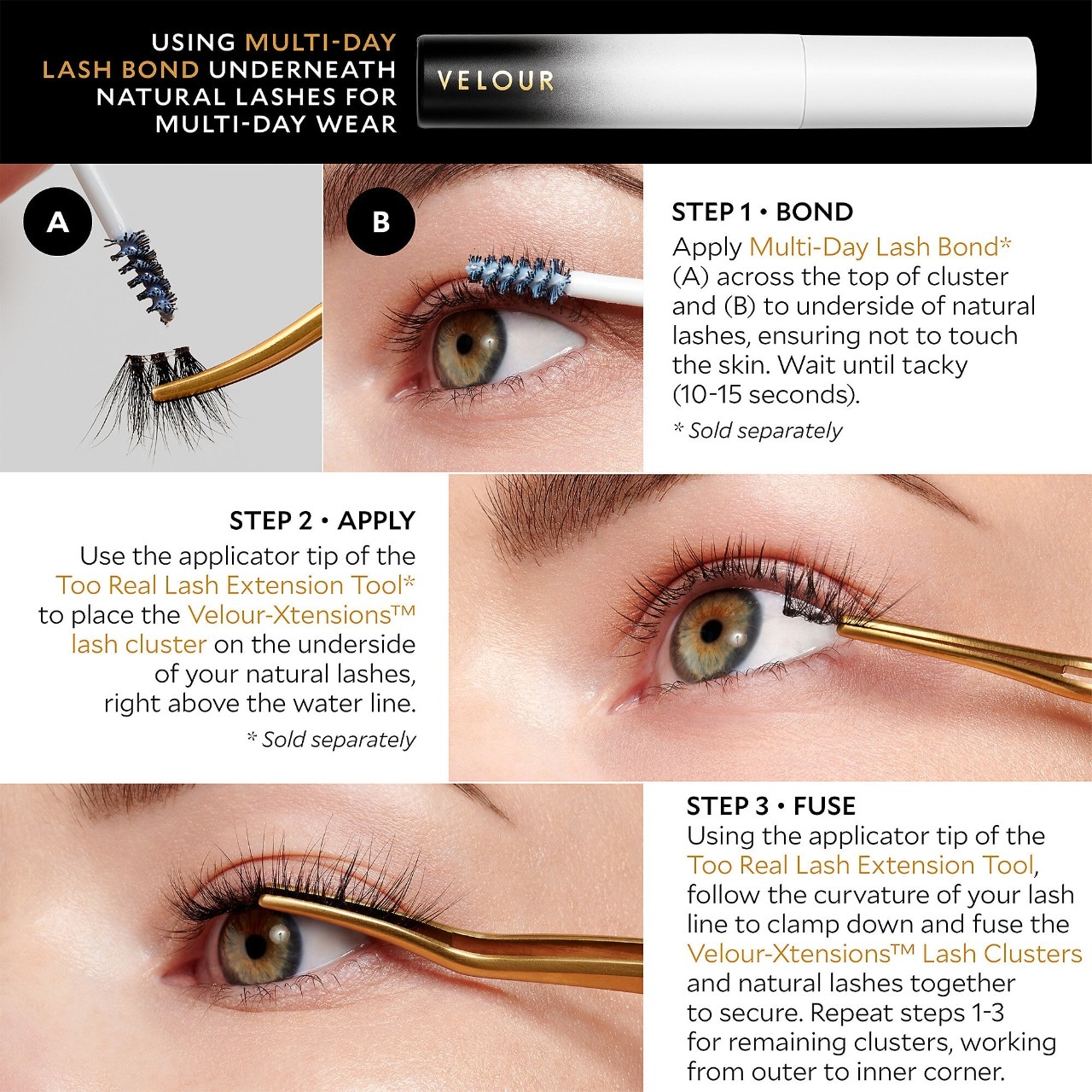 USING MULTI-DAY LASH BOND UNDERNEATH NATURAL LASHES FOR MULTI-DAY WEAR

VELOUR

A

B

STEP 1 • BOND
Apply Multi-Day Lash Bond* (A) across the top of cluster and (B) to underside of natural lashes, ensuring not to touch the skin. Wait until tacky (10-15 seconds).

* Sold separately

STEP 2 • APPLY
Use the applicator tip of the Too Real Lash Extension Tool* to place the Velour-Xtensions™ lash cluster on the underside of your natural lashes, right above the water line.

* Sold separately

STEP 3 • FUSE
Using the applicator tip of the Too Real Lash Extension Tool, follow the curvature of your lash line to clamp down and fuse the Velour-Xtensions™ Lash Clusters and natural lashes together to secure. Repeat steps 1-3 for remaining clusters, working from outer to inner corner.