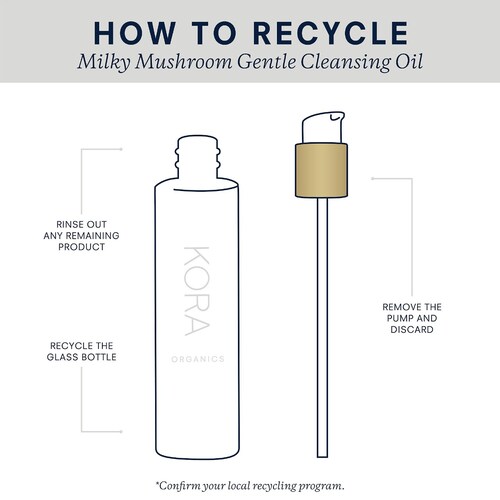 HOW TO RECYCLE
Milky Mushroom Gentle Cleansing Oil

RINSE OUT ANY REMAINING PRODUCT

RECYCLE THE GLASS BOTTLE

KORA
ORGANICS

REMOVE THE PUMP AND DISCARD

*Confirm your local recycling program.