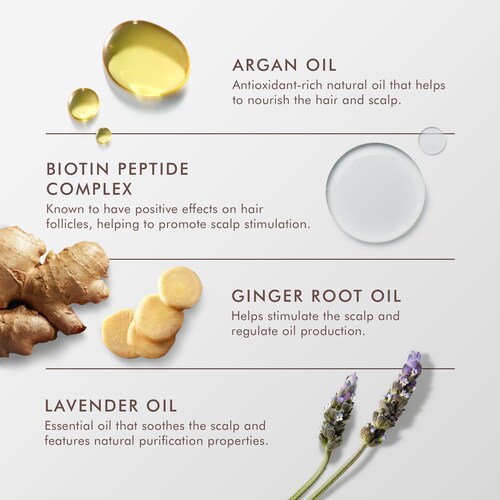 ARGAN OIL
Antioxidant-rich natural oil that helps to nourish the hair and scalp.

BIOTIN PEPTIDE COMPLEX
Known to have positive effects on hair follicles, helping to promote scalp stimulation.

GINGER ROOT OIL
Helps stimulate the scalp and regulate oil production.

LAVENDER OIL
Essential oil that soothes the scalp and features natural purification properties.