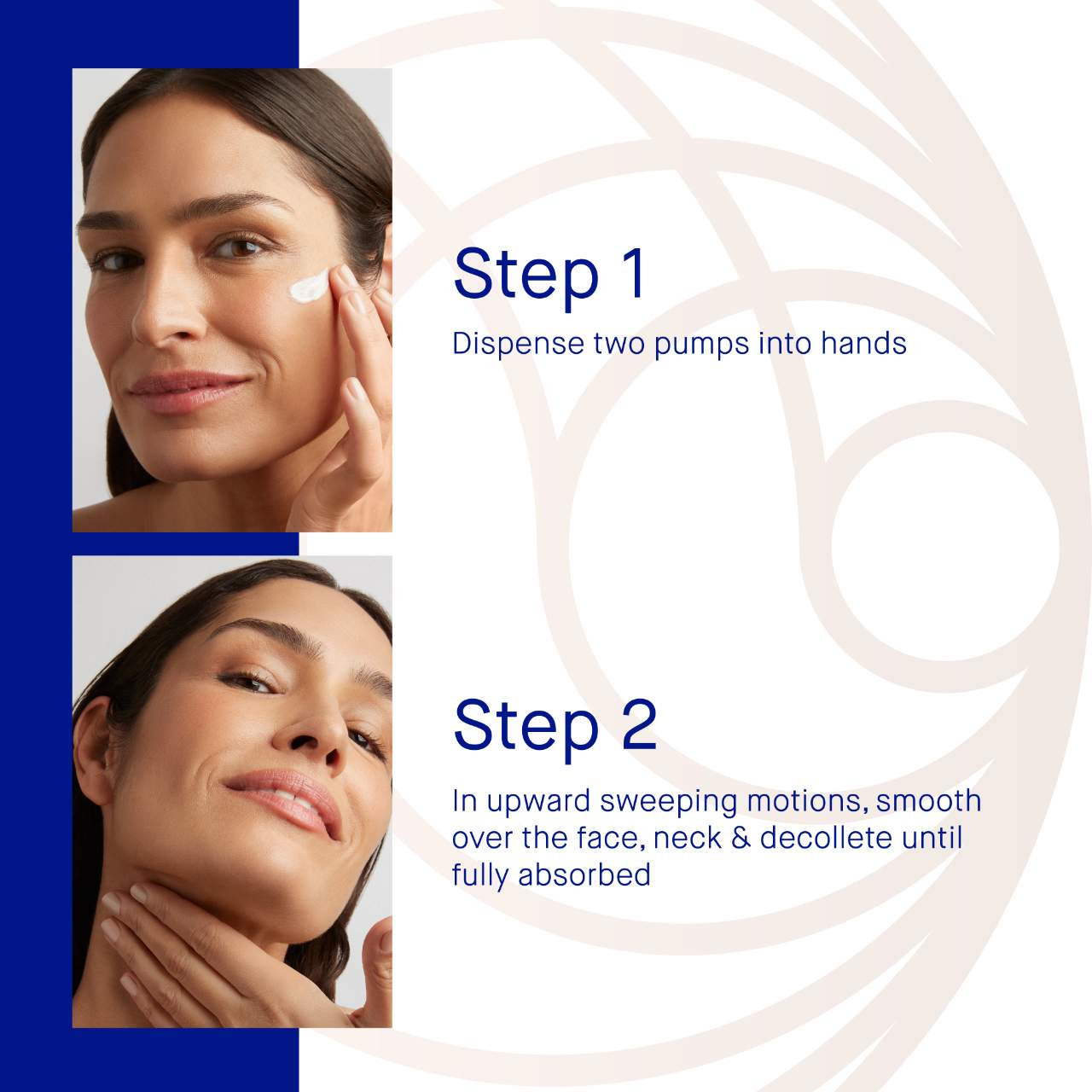 Step 1

Dispense two pumps into hands

Step 2

In upward sweeping motions, smooth over the face, neck & decollete until fully absorbed